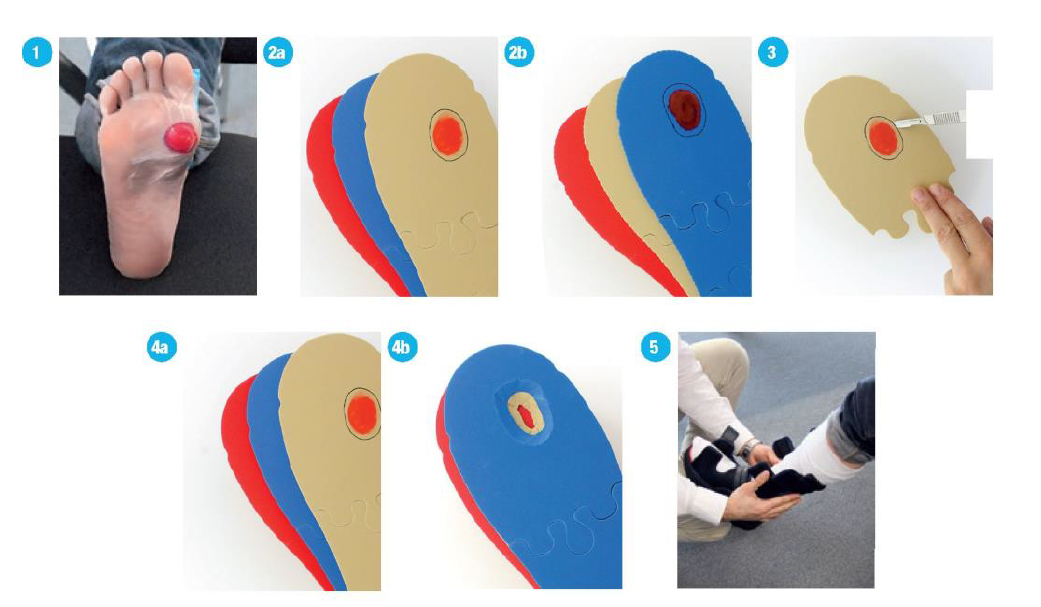 1

2a

2b

3

4a

4b

5